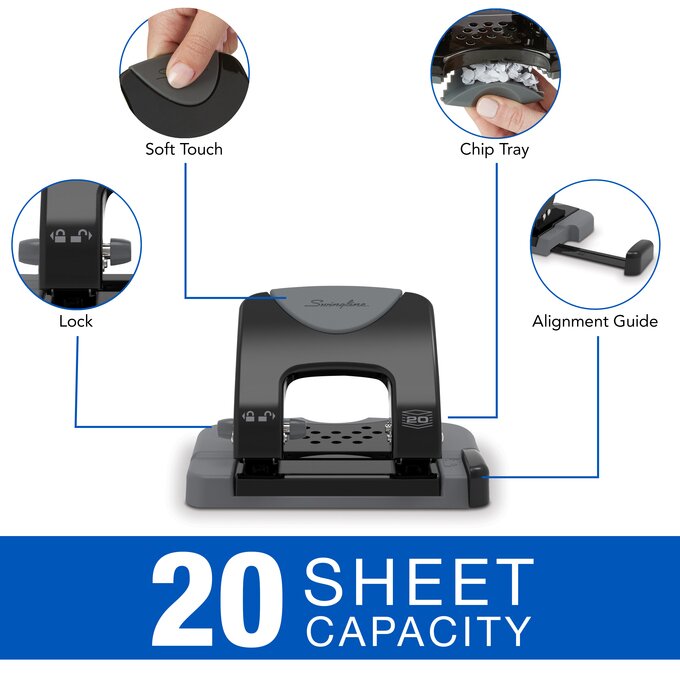 Soft Touch

Chip Tray

Lock

Alignment Guide

Swingline

20

20 SHEET CAPACITY