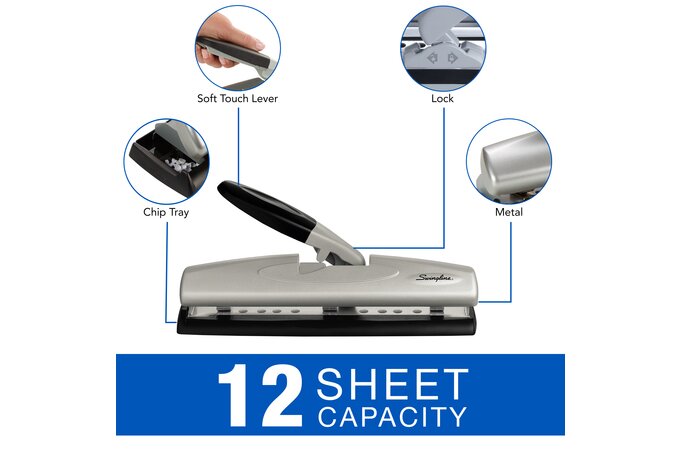 Soft Touch Lever

Lock

Chip Tray

Metal

Swingline

12 SHEET CAPACITY